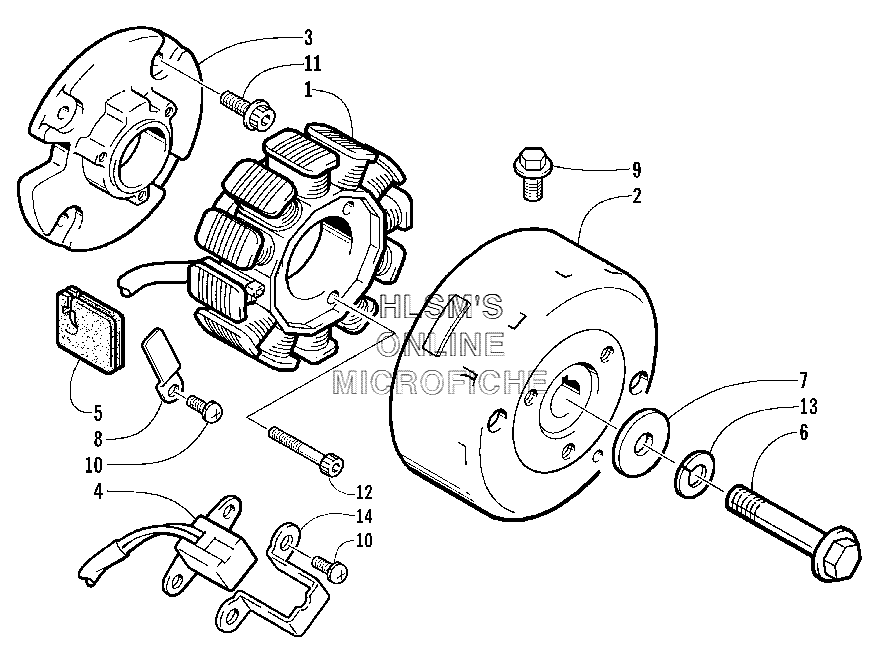 3
11
1
9
2
HLSM'S
ONLINE
MICROFICHE
7
13
6
5
8
10
12
4
14
10