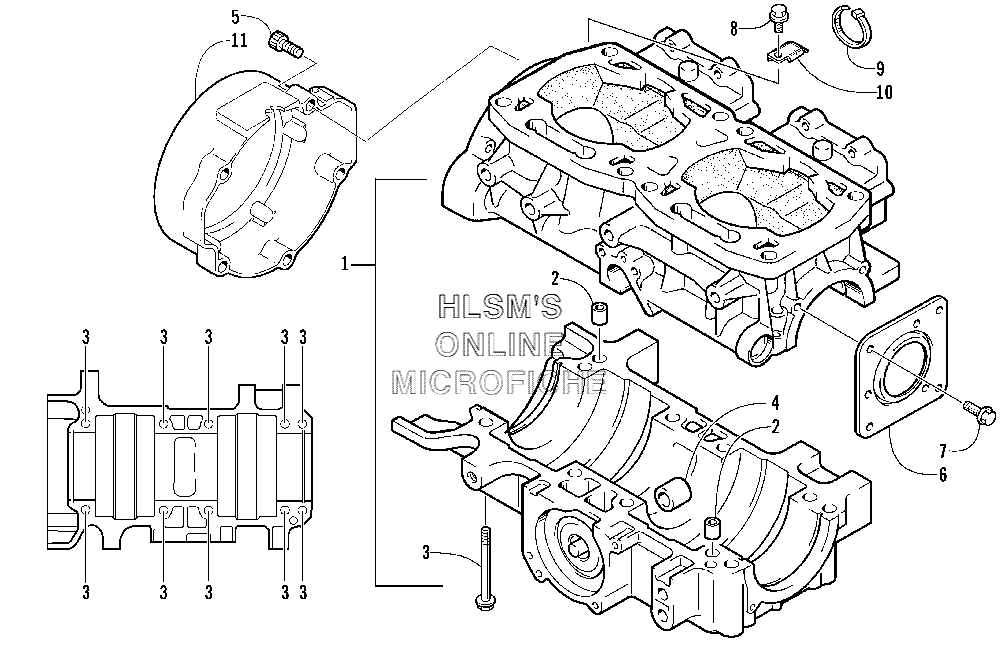 5
11
8
9
10
1
2
HLSM'S
ONLINE
MICROFICHE
3 3 3 3 3
4
2
7
6
3
3 3 3 3 3