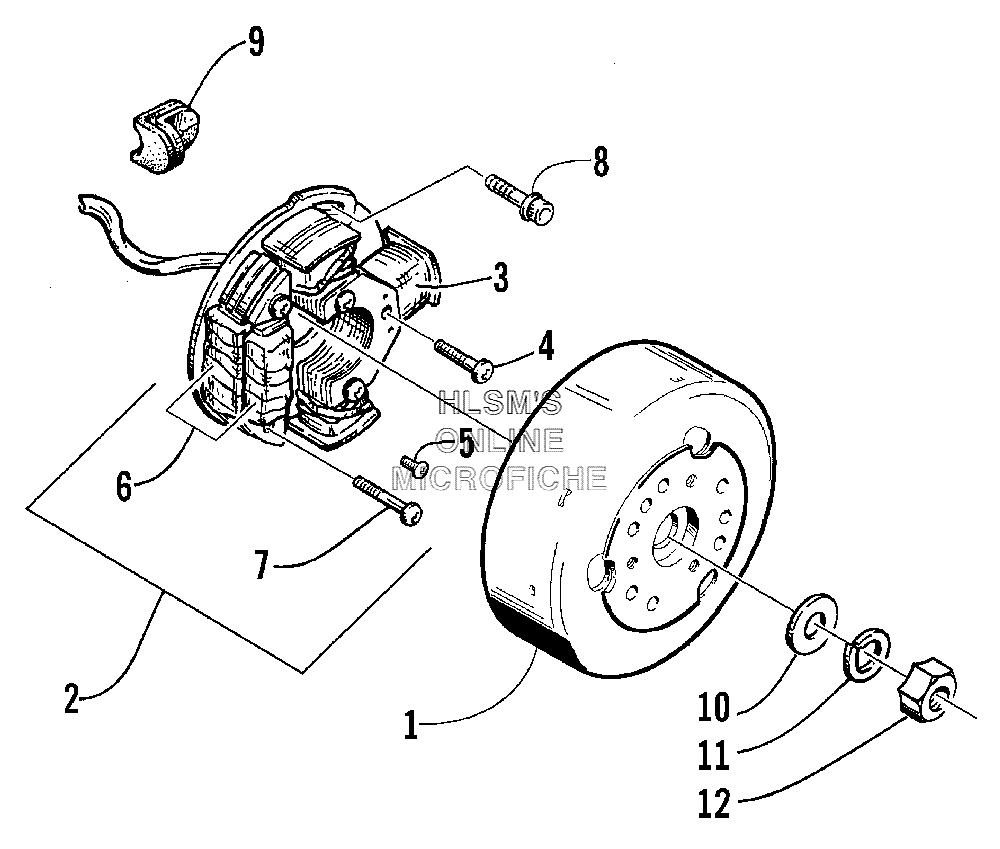 9

8

3

4

HLSM'S
ONLINE
MICROFICHE

5

6

7

2

1

10

11

12