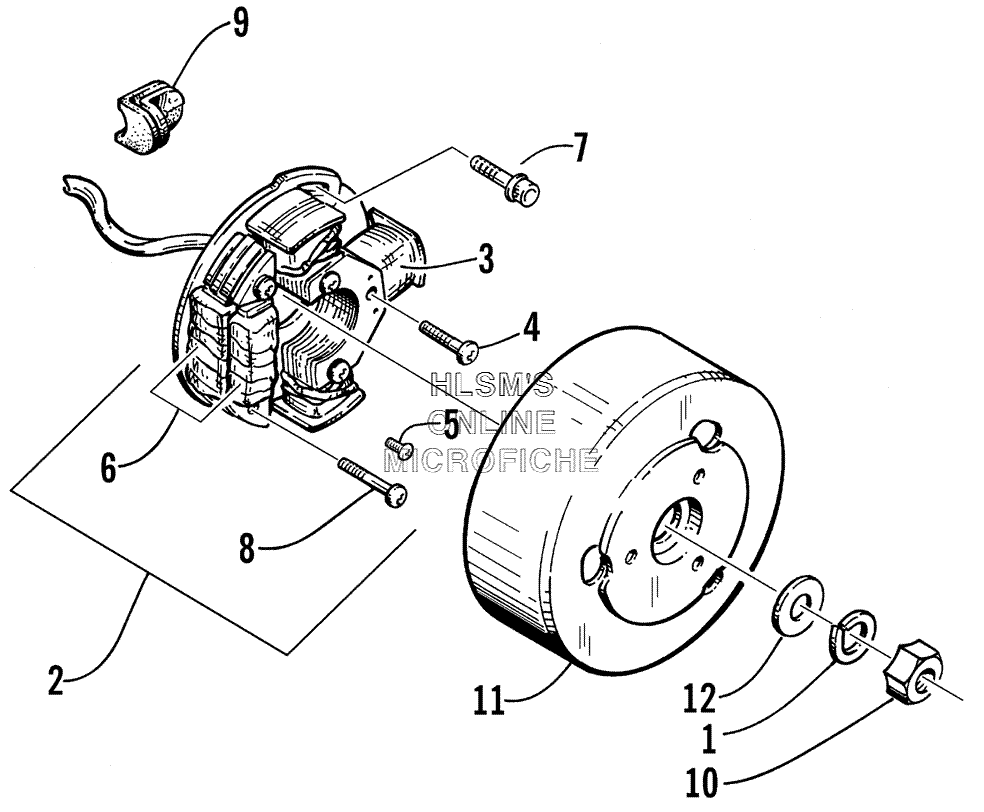 9

7

3

4

HLSM'S
ONLINE
MICROFICHE

5

6

8

2

11

12

1

10