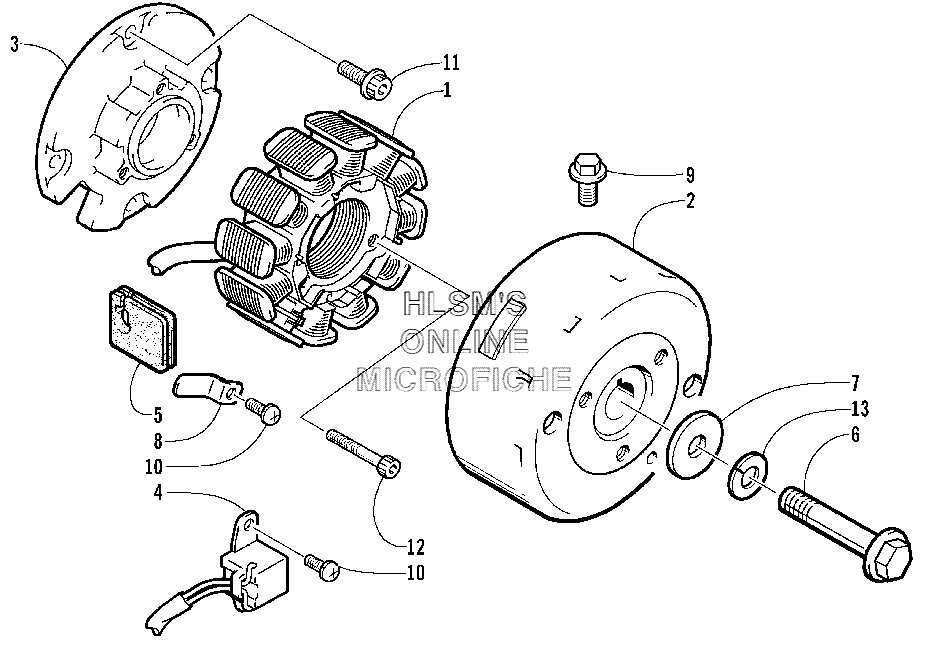 3
11
1
9
2
HLSM'S
ONLINE
MICROFICHE
5
8
10
7
13
6
4
12
10