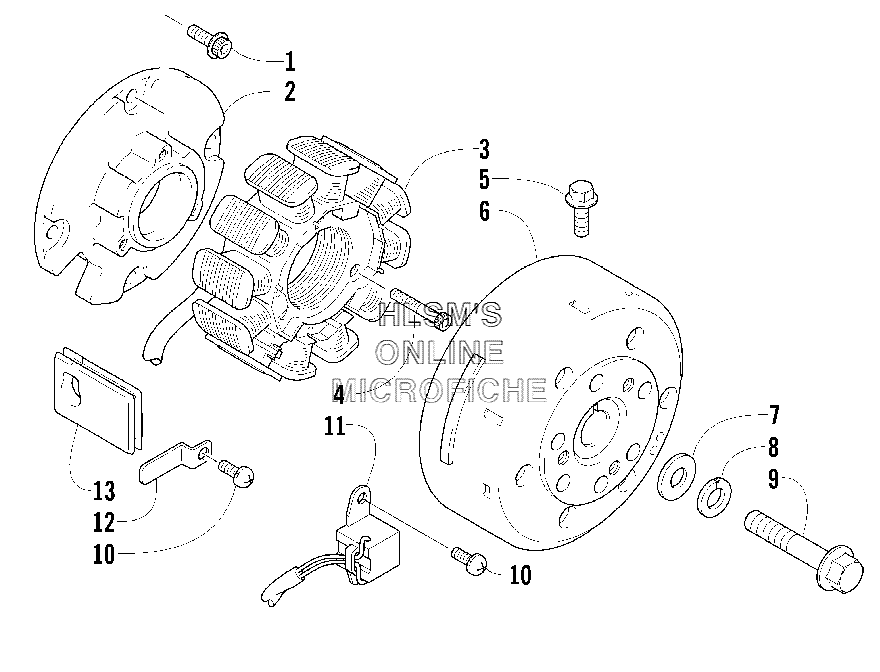 1
2
3
5
6
HLSM'S
ONLINE
MICROFICHE
4
11
7
8
9
13
12
10
10