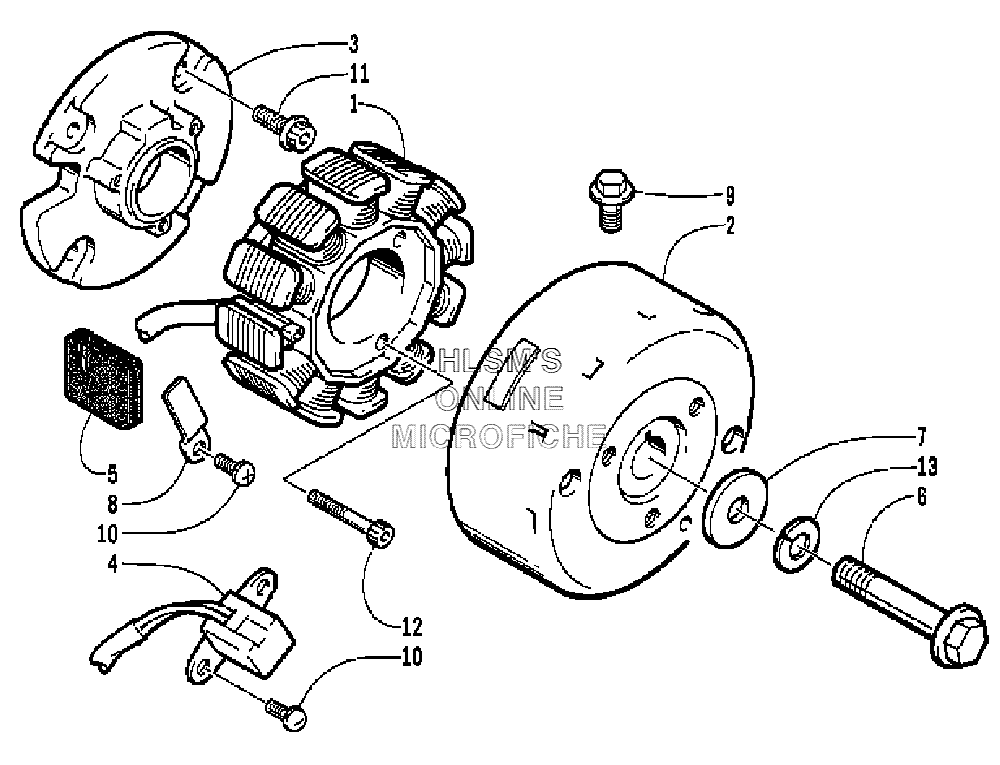 3
11
1
9
2
HLSM'S
ONLINE
MICROFICHE
5
8
10
7
13
6
4
12
10