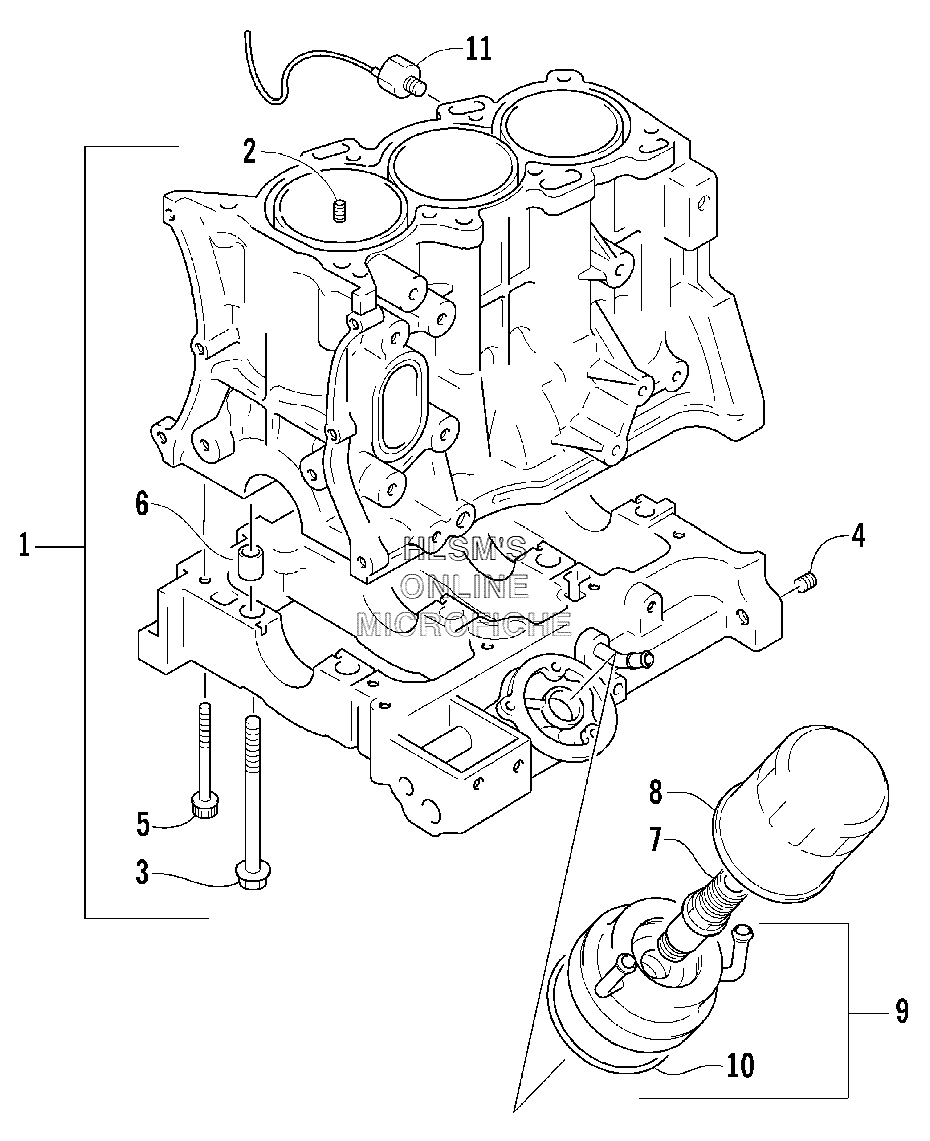 11
2
1
6
4
HLSM'S
ONLINE
MICROFICHE
5
3
8
7
9
10