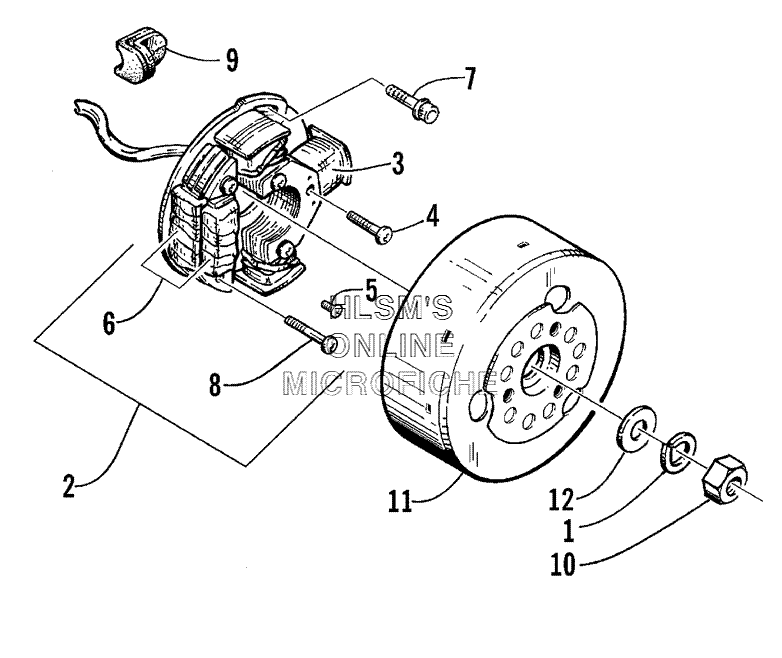 9
7
3
4
5
HLSM'S
ONLINE
MICROFICHE
6
8
2
11
12
1
10