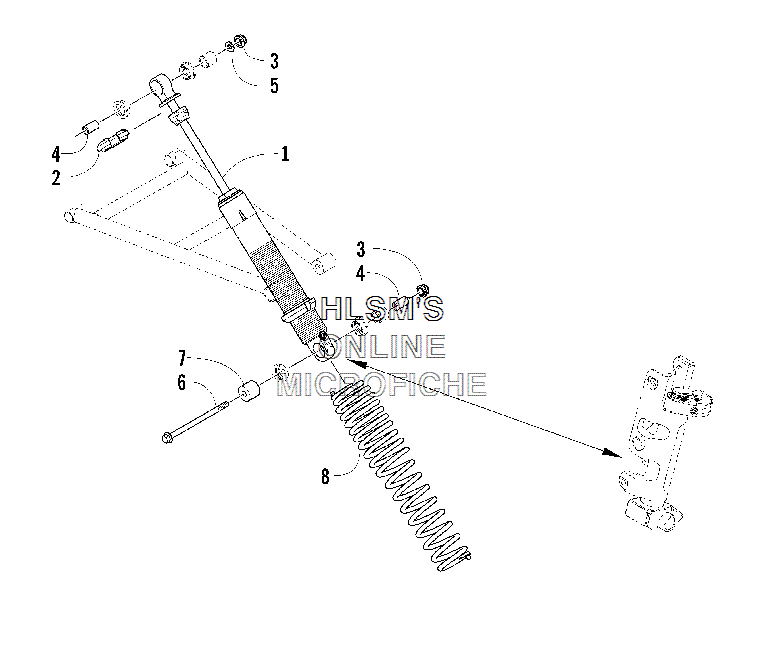 3
5
4
2
1
3
4
HLSM'S
ONLINE
MICROFICHE
7
6
8