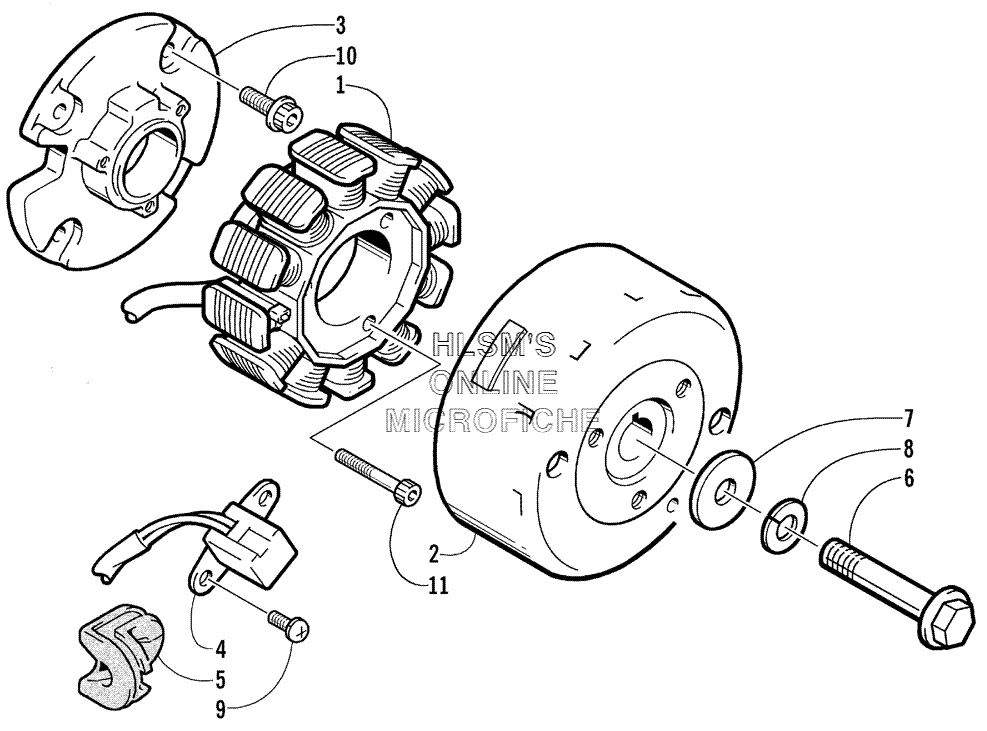 3
10
1
HLSM'S
ONLINE
MICROFICHE
7
8
6
2
11
4
5
9