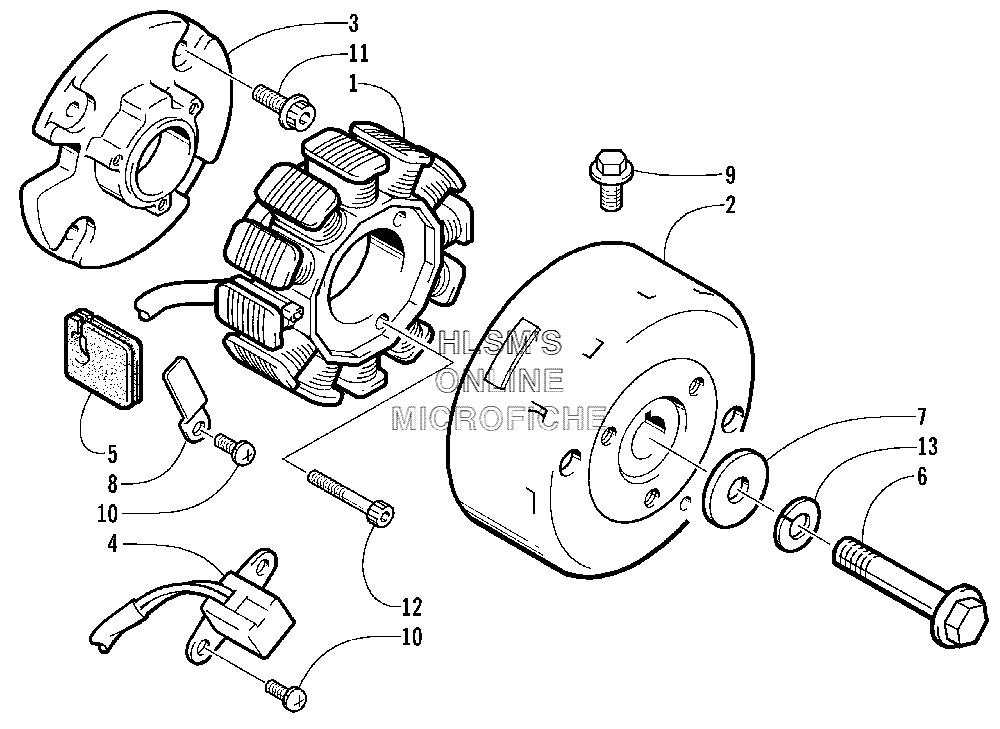 3
11
1
9
2
HLSM'S
ONLINE
MICROFICHE
5
8
10
7
13
6
4
12
10