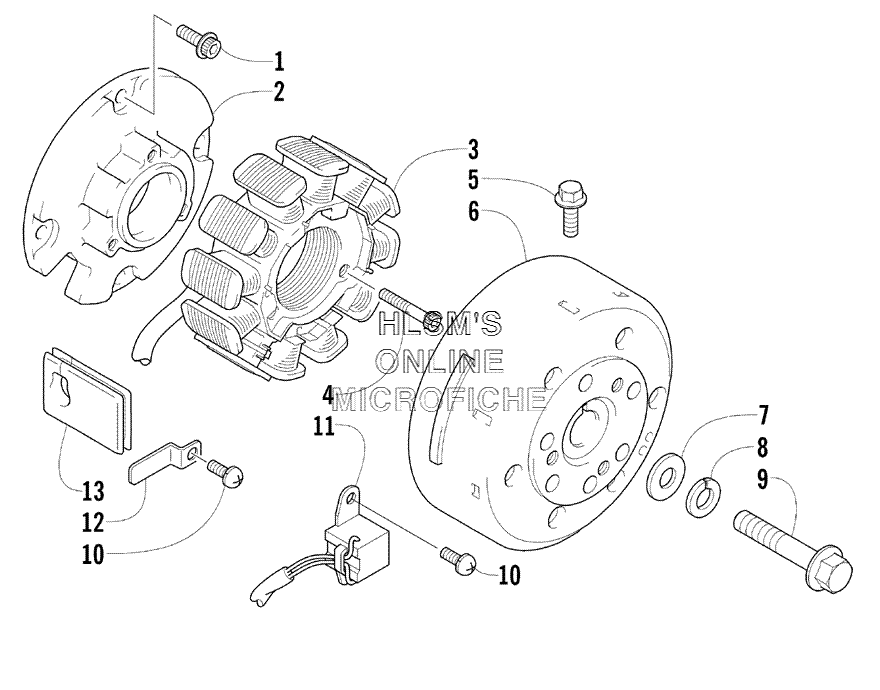 1
2
3
5
6
HLSM'S
ONLINE
MICROFICHE
4
11
7
8
9
13
12
10
10