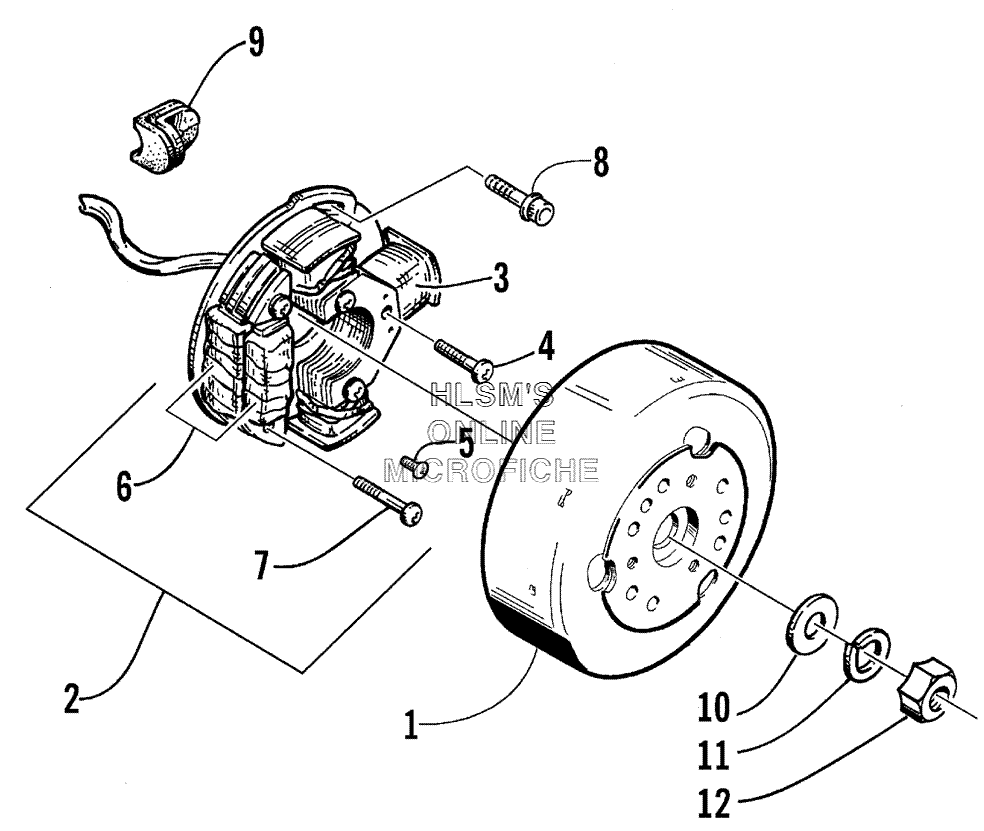 9

8

3

4

HLSM'S
ONLINE
MICROFICHE

5

6

7

2

1

10

11

12