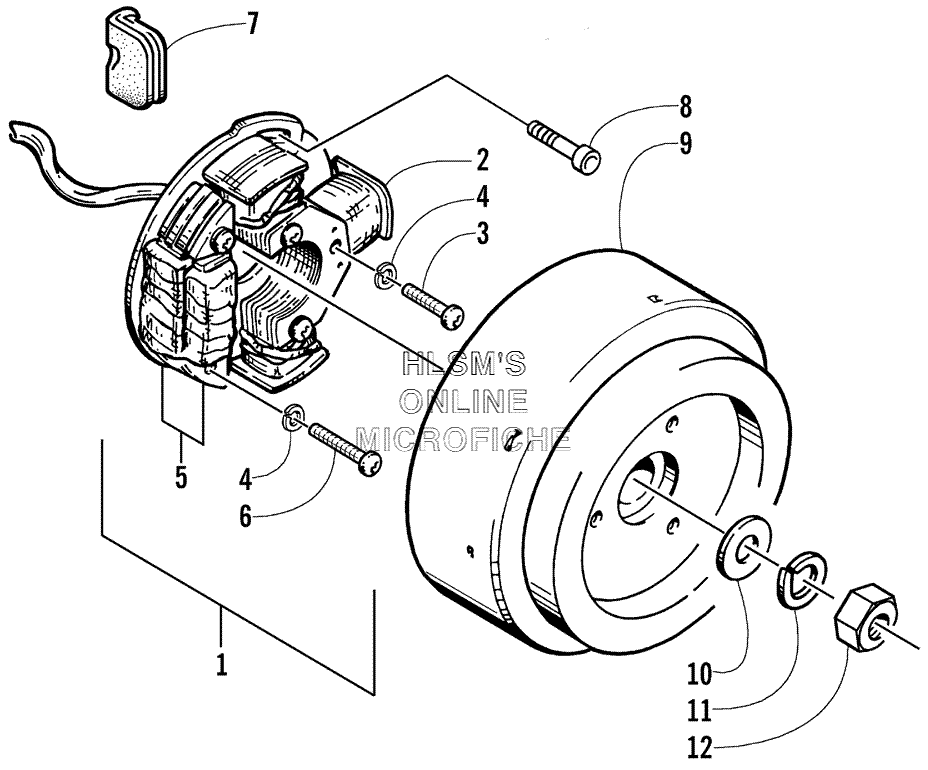 7
8
9
2
4
3
HLSM'S
ONLINE
MICROFICHE
5
4
6
1
10
11
12