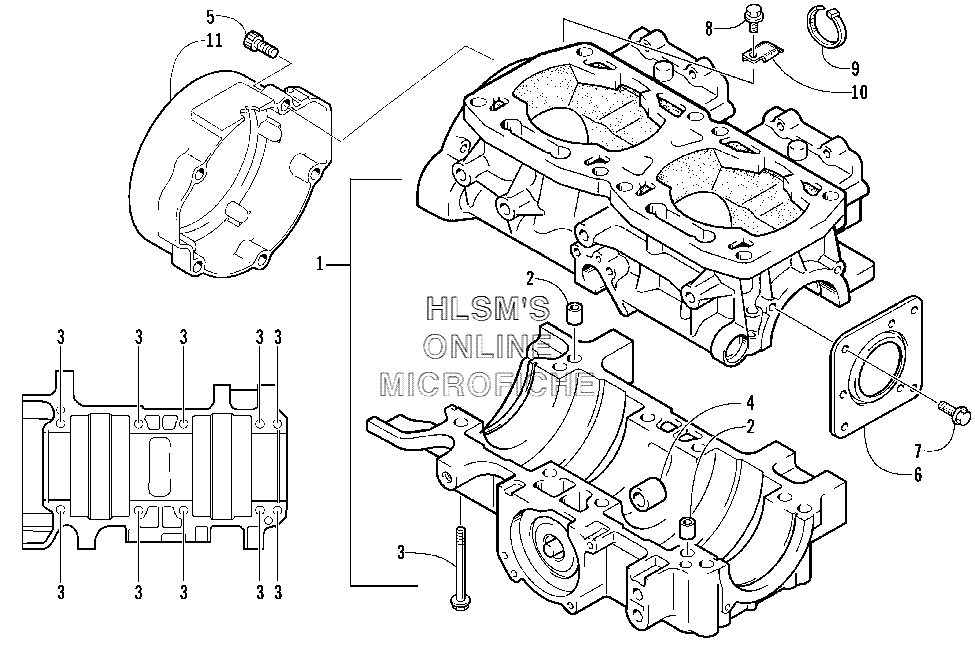 5
11
8
9
10
1
2
HLSM'S
ONLINE
MICROFICHE
3 3 3 3 3
4
2
7
6
3
3 3 3 3 3