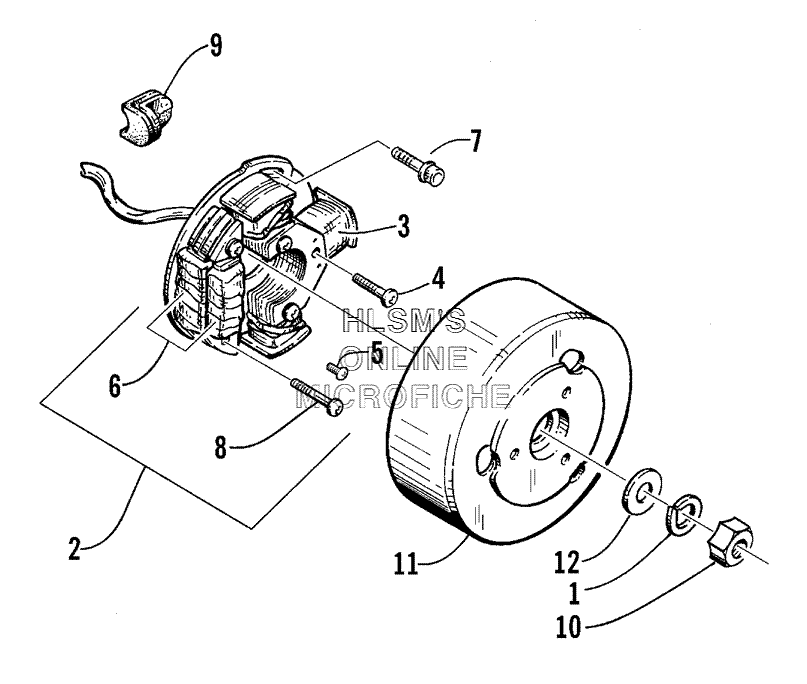 9
7
3
4
HLSM'S
ONLINE
MICROFICHE
5
6
8
2
11
12
1
10