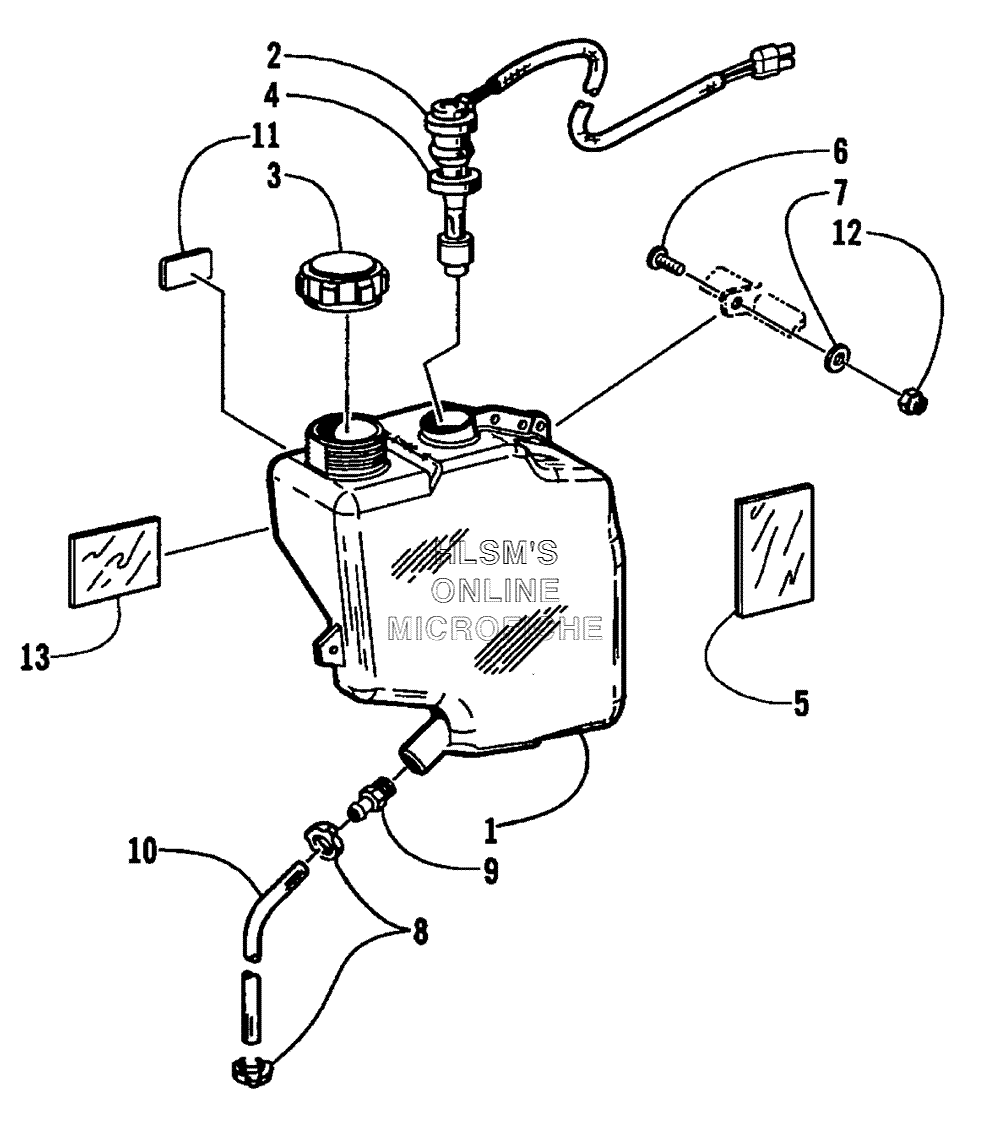 2
4
11
3
6
7
12
HLSM'S
ONLINE
MICROFICHE
13
5
1
9
10
8