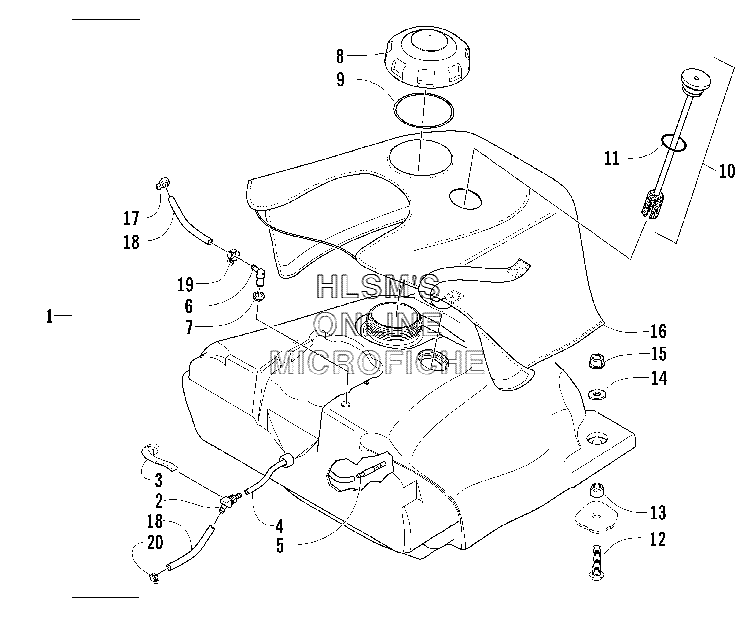 8
9
11
10
17
18
19
6
7
1
HLSM'S
ONLINE
MICROFICHE
16
15
14
3
2
18
20
4
5
13
12