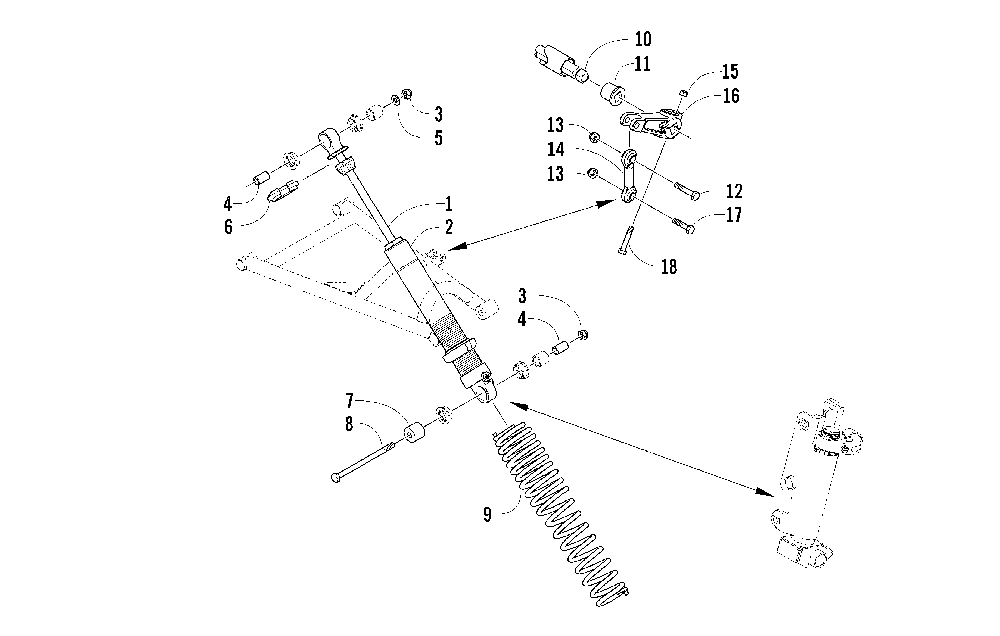 10
11
15
16
3
5
13
14
13
12
17
4
6
1
2
18
3
4
7
8
9