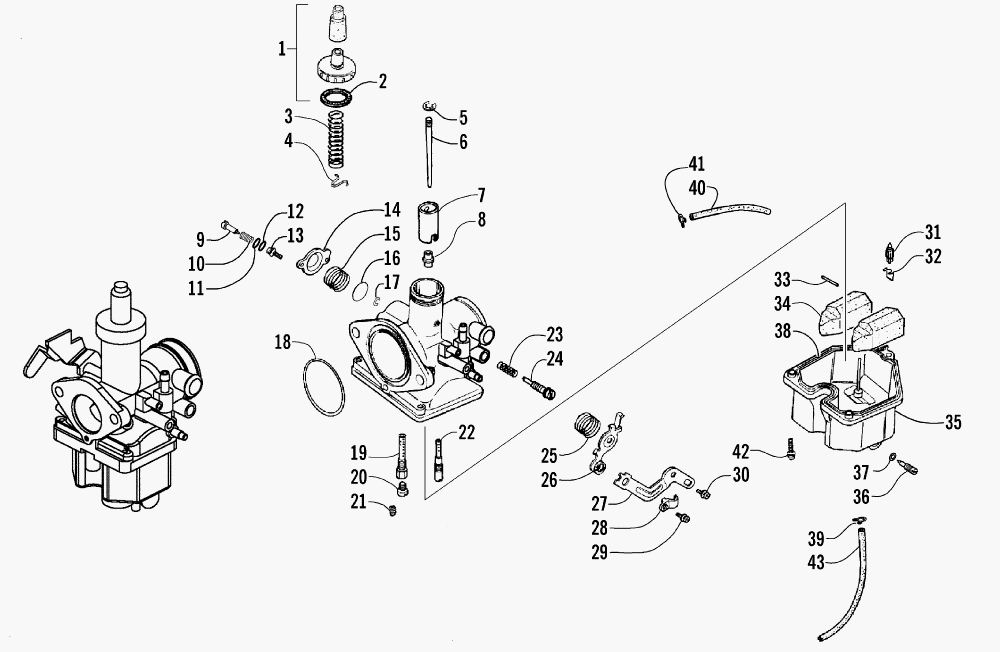 1
2
3
4
5
6
7
8
9
10
11
12
13
14
15
16
17
18
19
20
21
22
23
24
25
26
27
28
29
30
31
32
33
34
35
36
37
38
39
40
41
42
43