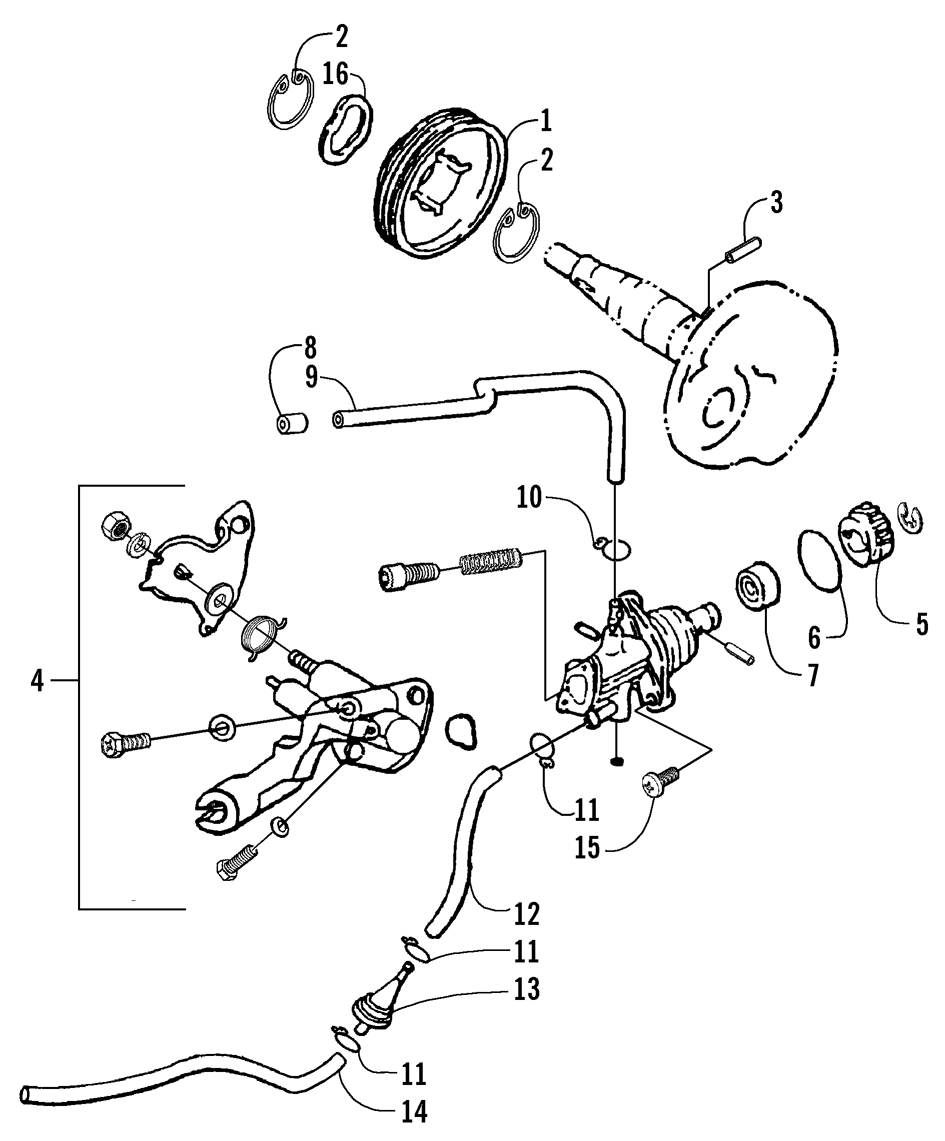 2
16
1
2
3
8
9
10
4
5
6
7
11
15
12
11
13
11
14