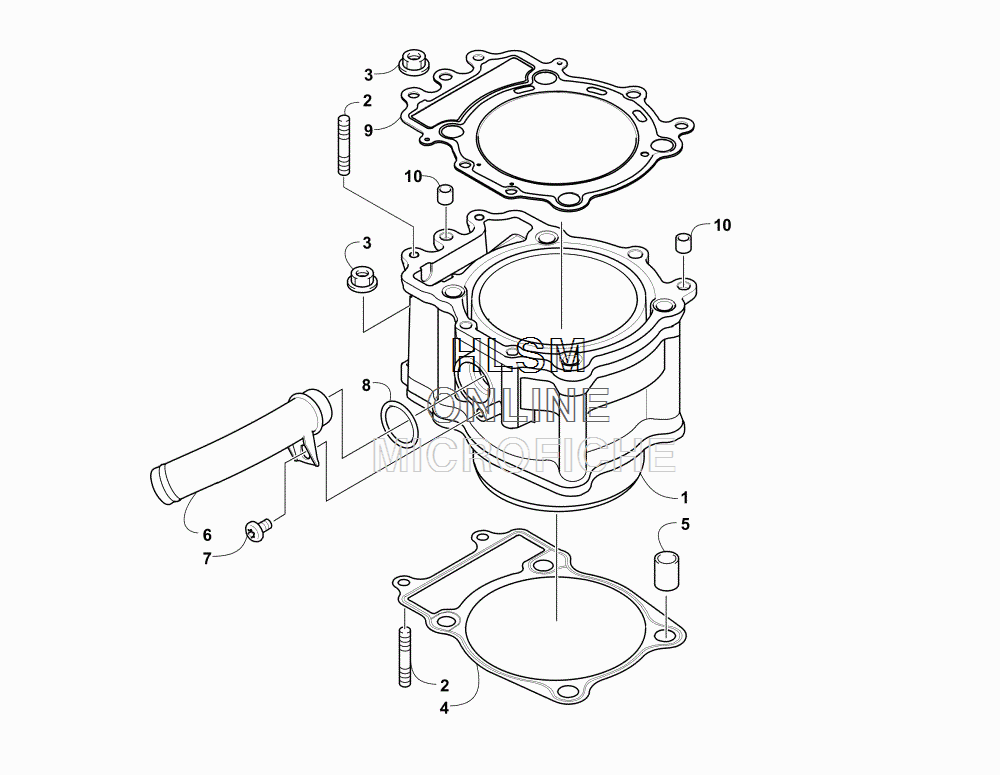 3
2
9
10
10
3
HLSM
ONLINE
MICROFICHE
8
1
6
7
5
2
4