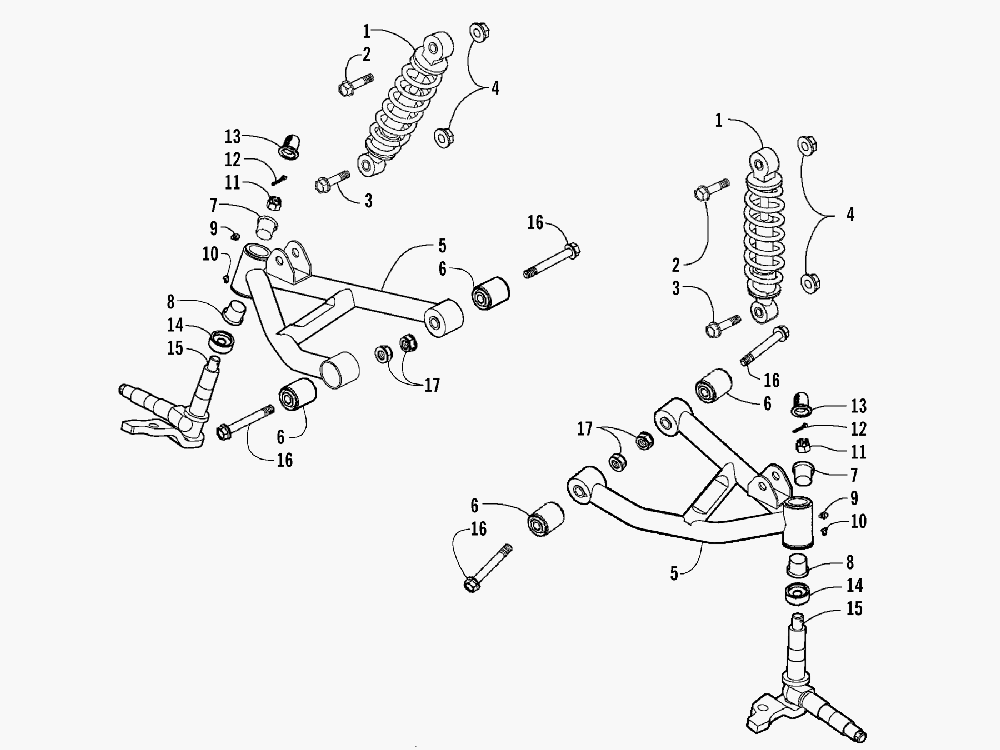 1
2
4
13
12
11
3
7
9
10
5
16
6
8
14
15
17
6
16
1
4
2
3
16
6
13
12
11
17
7
9
10
6
16
5
8
14
15