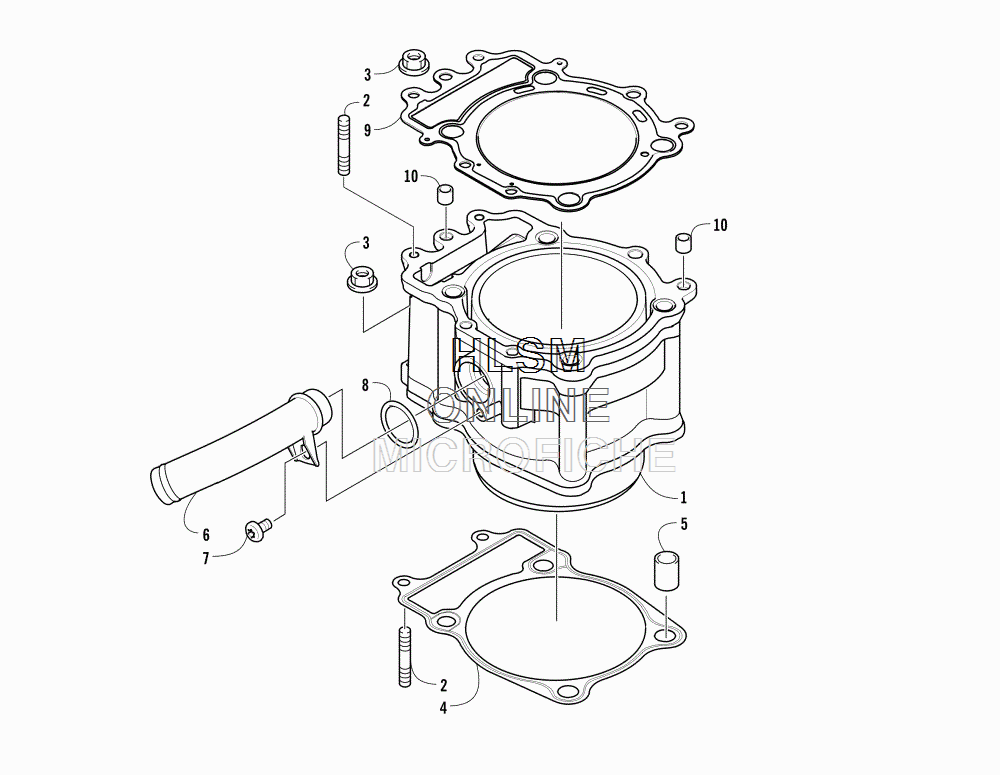 3
2
9
10
10
3
HLSM
ONLINE
MICROFICHE
8
1
6
7
5
2
4