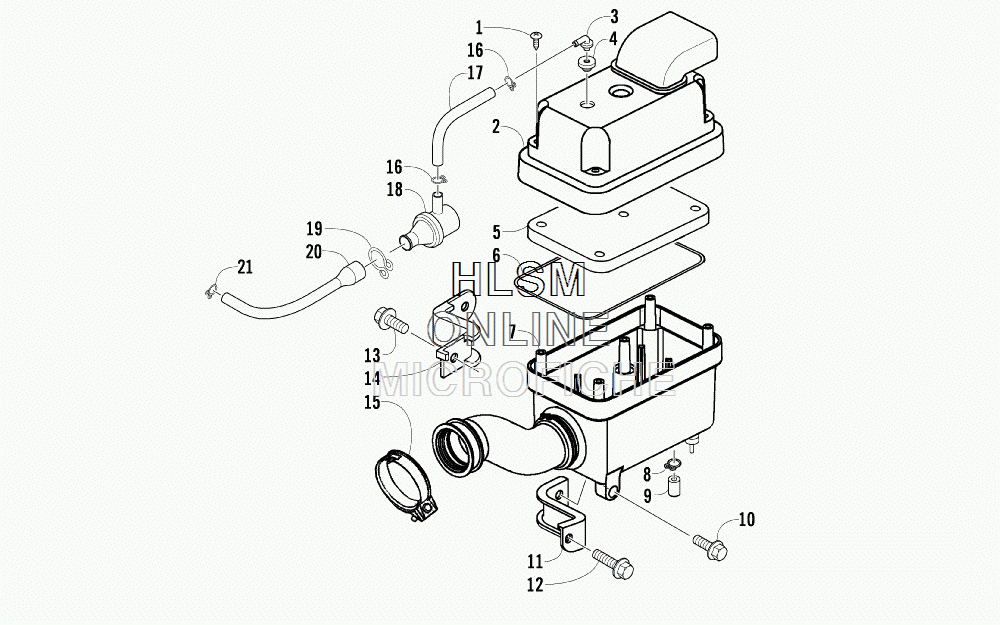 1
3
16
4
17
2
16
18
5
19
6
20
21
HLSM
ONLINE
MICROFICHE
7
13
14
15
8
9
10
11
12