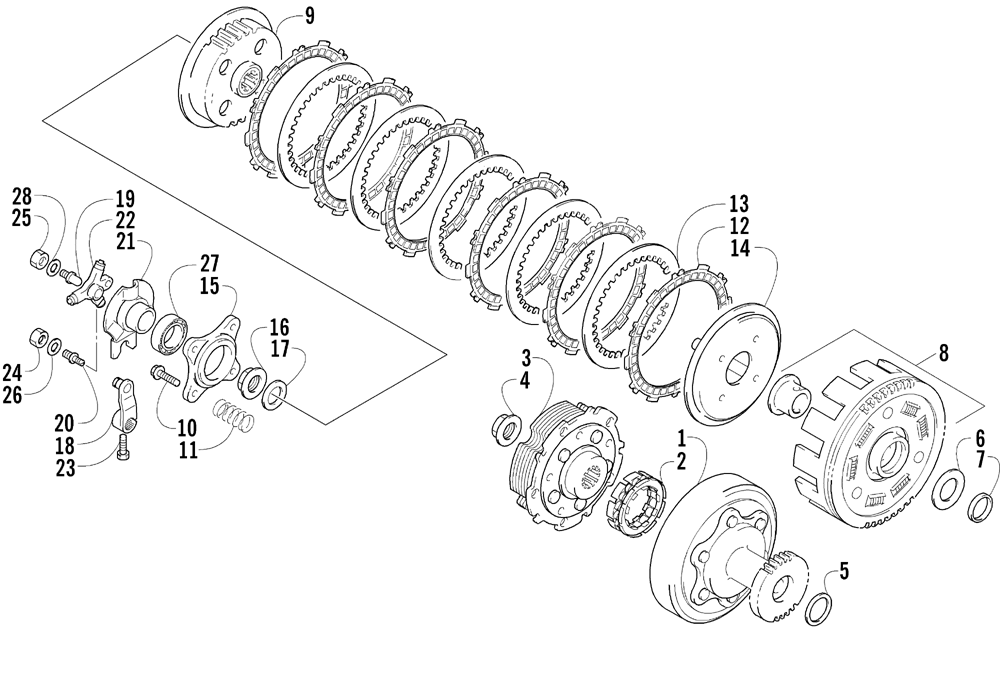 9

28
25
19
22
21
27
15
16
17
24
26
20
18
23
10
11
13
12
14
3
4
8
1
2
6
7
5